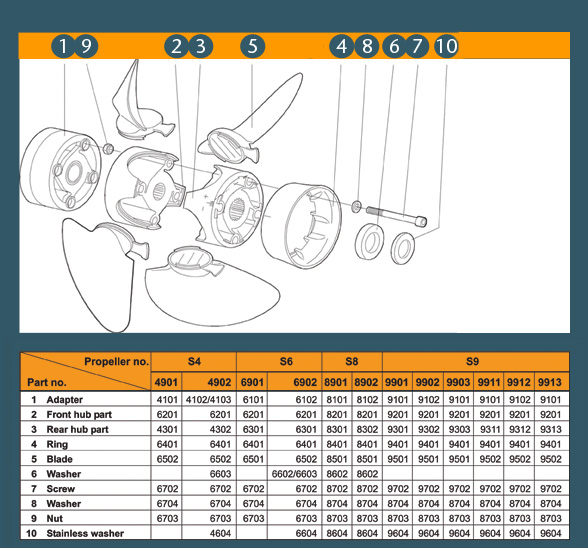 1 9 2 3 5 4 8 6 7 10

| Propeller no. / Part no. | S4 4901 | S4 4902 | S6 6901 | S6 6902 | S8 8901 | S8 8902 | S9 9901 | S9 9902 | S9 9903 | S9 9911 | S9 9912 | S9 9913 |
|---|---|---|---|---|---|---|---|---|---|---|---|---|
| 1 Adapter | 4101 | 4102/4103 | 6101 | 6102 | 8101 | 8102 | 9101 | 9102 | 9101 | 9101 | 9102 | 9101 |
| 2 Front hub part | 6201 | 6201 | 6201 | 6201 | 8201 | 8201 | 9201 | 9201 | 9201 | 9201 | 9201 | 9201 |
| 3 Rear hub part | 4301 | 4302 | 6301 | 6301 | 8301 | 8302 | 9301 | 9302 | 9303 | 9311 | 9312 | 9313 |
| 4 Ring | 6401 | 6401 | 6401 | 6401 | 8401 | 8401 | 9401 | 9401 | 9401 | 9401 | 9401 | 9401 |
| 5 Blade | 6502 | 6502 | 6501 | 6502 | 8501 | 8501 | 9501 | 9501 | 9501 | 9502 | 9502 | 9502 |
| 6 Washer | | 6603 | | 6602/6603 | 8602 | 8602 | | | | | | |
| 7 Screw | 6702 | 6702 | 6702 | 6702 | 8702 | 8702 | 9702 | 9702 | 9702 | 9702 | 9702 | 9702 |
| 8 Washer | 6704 | 6704 | 6704 | 6704 | 8704 | 8704 | 8704 | 8704 | 8704 | 8704 | 8704 | 8704 |
| 9 Nut | 6703 | 6703 | 6703 | 6703 | 8703 | 8703 | 8703 | 8703 | 8703 | 8703 | 8703 | 8703 |
| 10 Stainless washer | | 4604 | | 6604 | 8604 | 8604 | 9604 | 9604 | 9604 | 9604 | 9604 | 9604 |